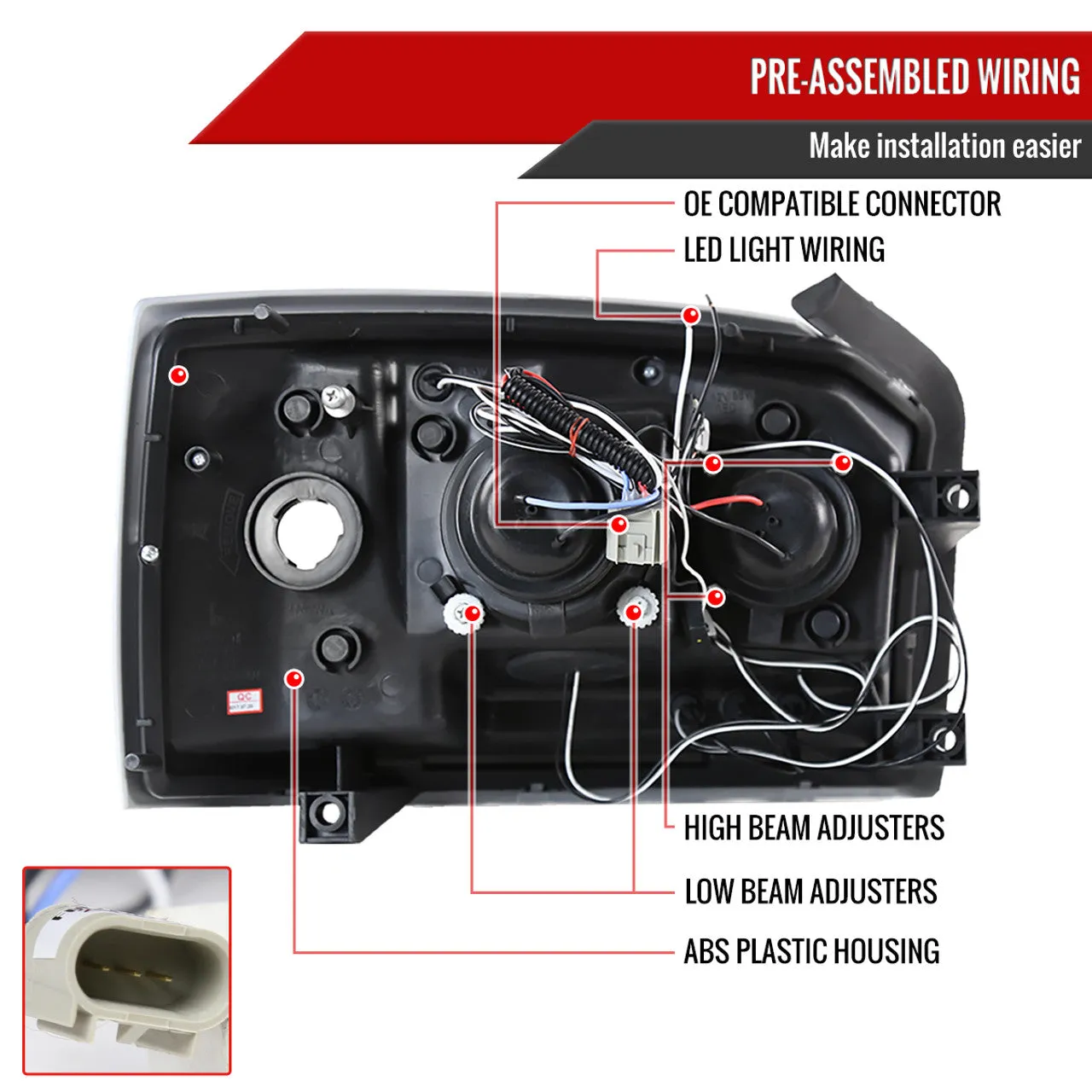 PRE-ASSEMBLED WIRING

Make installation easier

OE COMPATIBLE CONNECTOR

LED LIGHT WIRING

QC

HIGH BEAM ADJUSTERS

LOW BEAM ADJUSTERS

ABS PLASTIC HOUSING